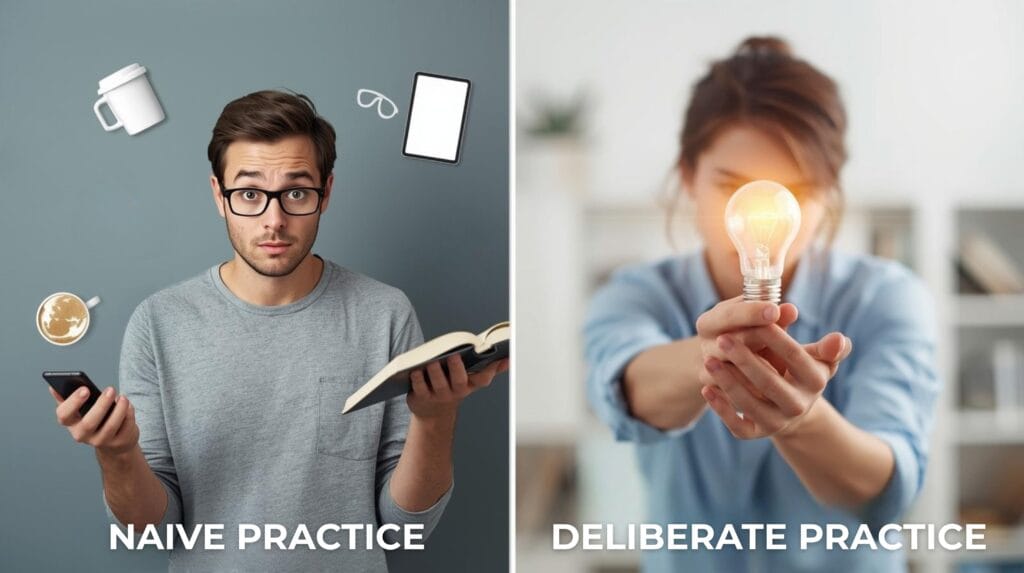 NAIVE PRACTICE

DELIBERATE PRACTICE